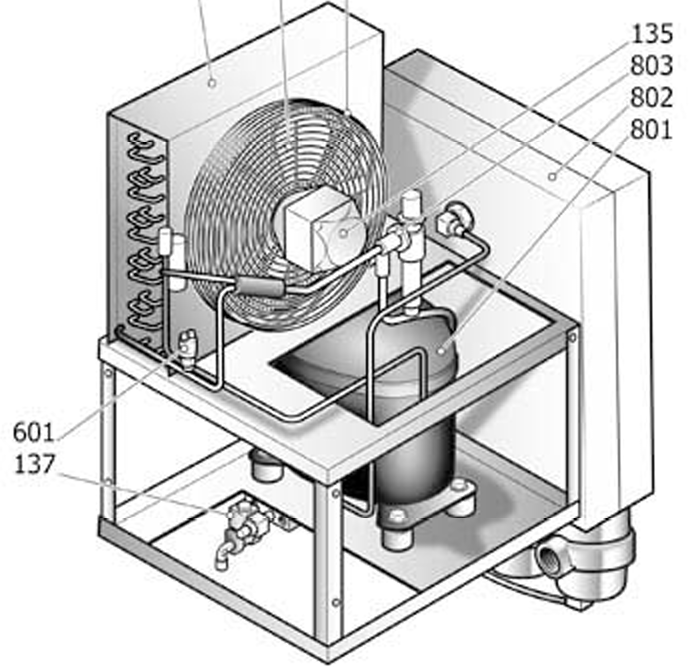 135
803
802
801
601
137